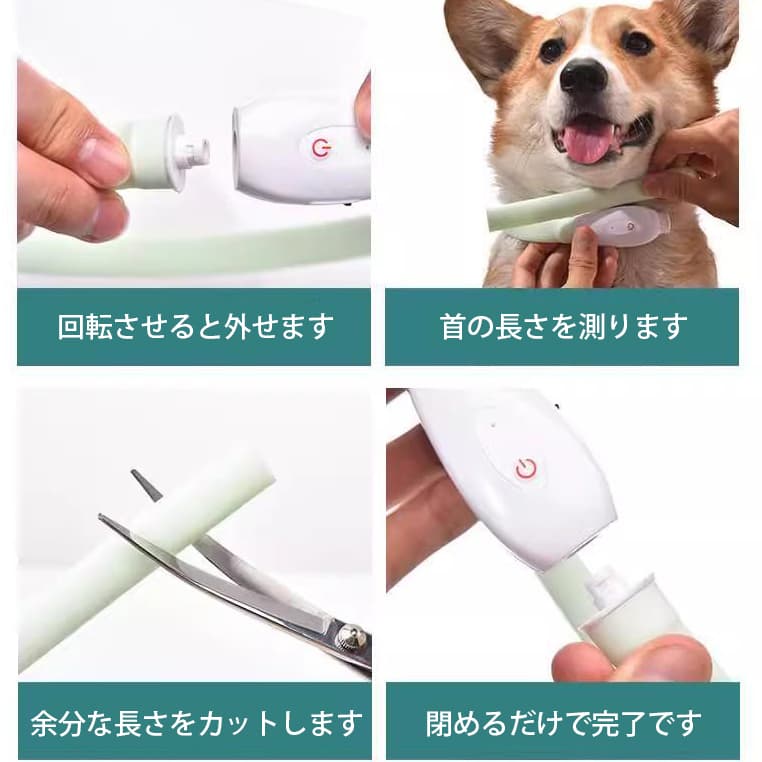 回転させると外せます

首の長さを測ります

余分な長さをカットします

閉めるだけで完了です