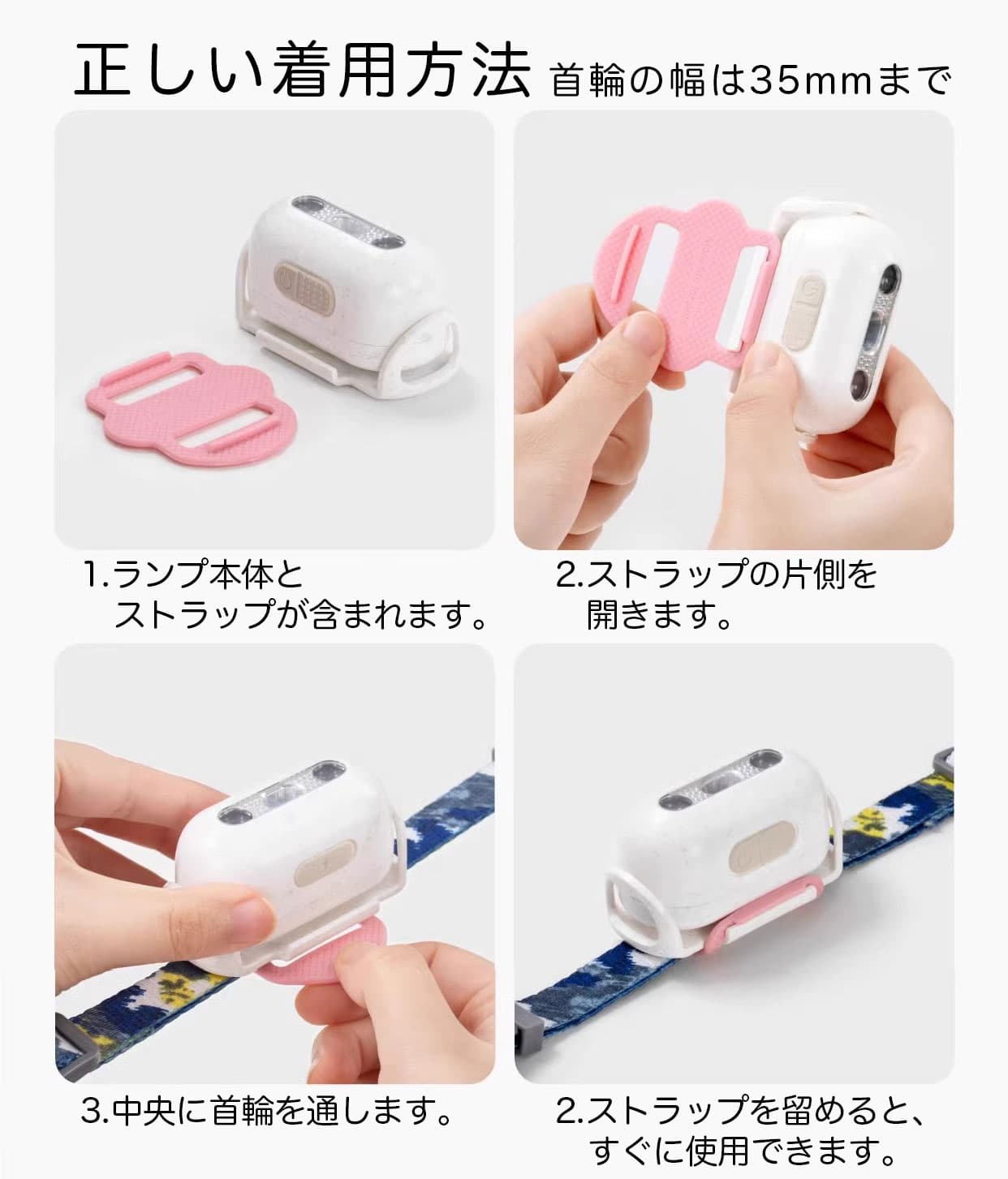 正しい着用方法 首輪の幅は35mmまで

1.ランプ本体と
ストラップが含まれます。

2.ストラップの片側を
開きます。

3.中央に首輪を通します。

2.ストラップを留めると、
すぐに使用できます。